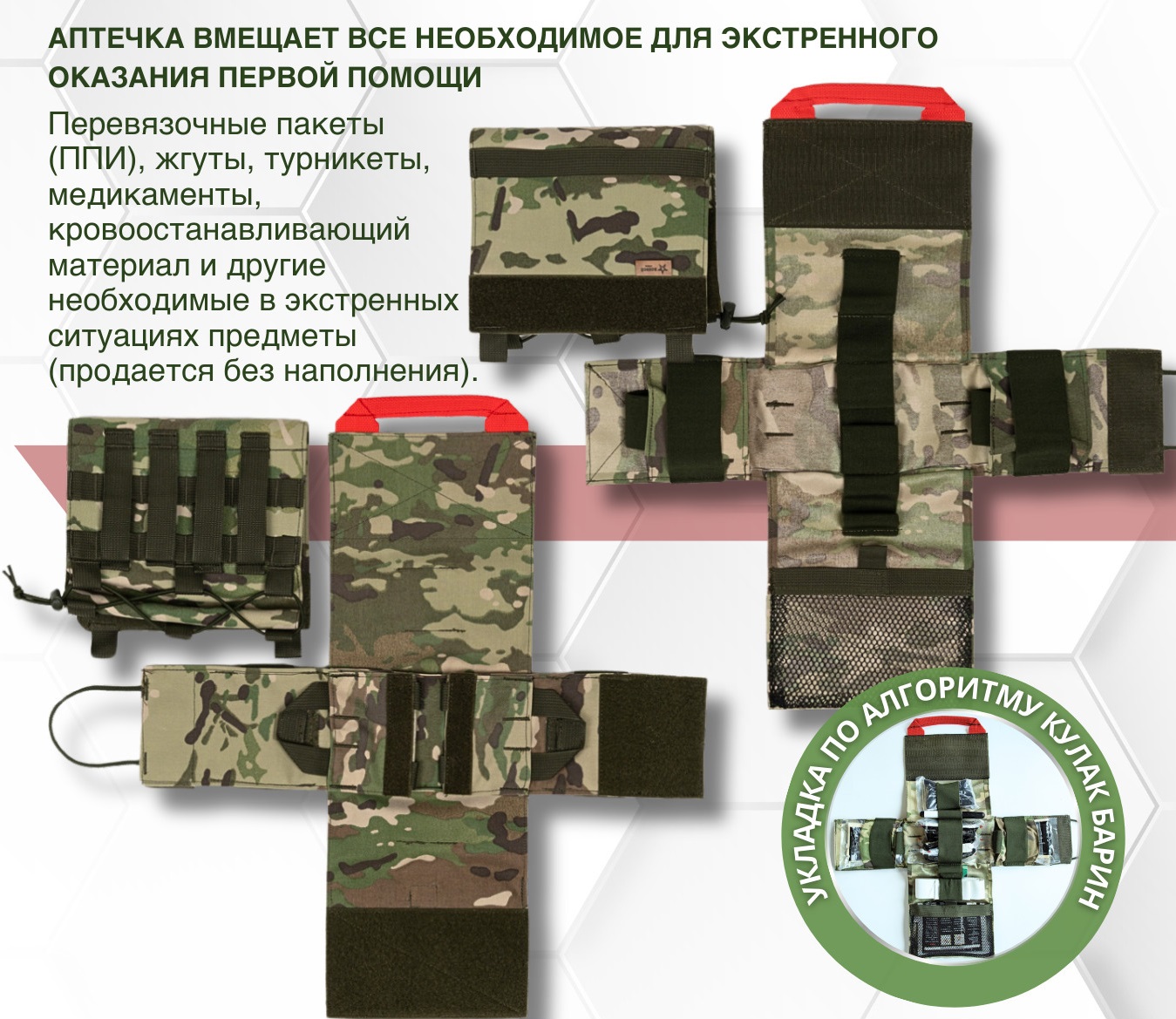 АПТЕЧКА ВМЕЩАЕТ ВСЕ НЕОБХОДИМОЕ ДЛЯ ЭКСТРЕННОГО ОКАЗАНИЯ ПЕРВОЙ ПОМОЩИ

Перевязочные пакеты (ППИ), жгуты, турникеты, медикаменты, кровоостанавливающий материал и другие необходимые в экстренных ситуациях предметы (продается без наполнения).

УКЛАДКА ПО АЛГОРИТМУ КУЛАК БАРИН